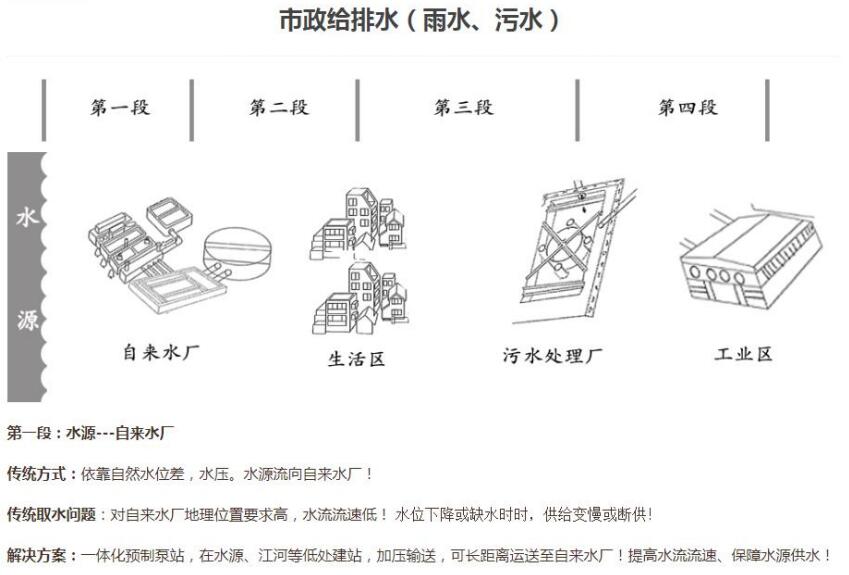 市政给排水（雨水、污水）

第一段

第二段

第三段

第四段

水源

自来水厂

生活区

污水处理厂

工业区

第一段：水源---自来水厂

传统方式：依靠自然水位差，水压。水源流向自来水厂！

传统取水问题：对自来水厂地理位置要求高，水流流速低！水位下降或缺水时时，供给变慢或断供！

解决方案：一体化预制泵站，在水源、江河等低处建站，加压输送，可长距离运送至自来水厂！提高水流流速、保障水源供水！